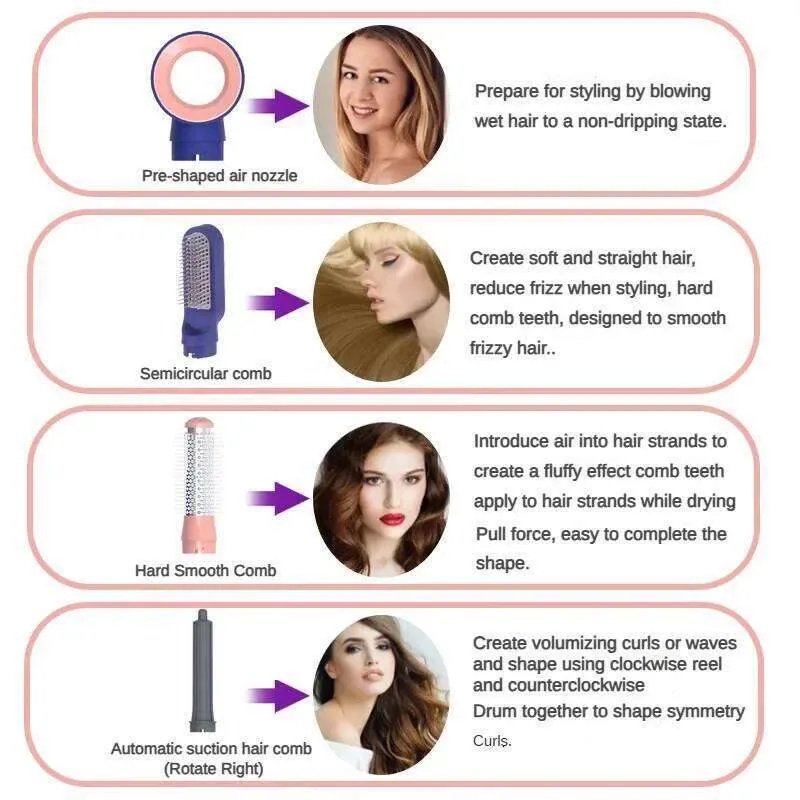 Pre-shaped air nozzle

Prepare for styling by blowing wet hair to a non-dripping state.

Semicircular comb

Create soft and straight hair, reduce frizz when styling, hard comb teeth, designed to smooth frizzy hair..

Hard Smooth Comb

Introduce air into hair strands to create a fluffy effect comb teeth apply to hair strands while drying Pull force, easy to complete the shape.

Automatic suction hair comb (Rotate Right)

Create volumizing curls or waves and shape using clockwise reel and counterclockwise Drum together to shape symmetry Curls.