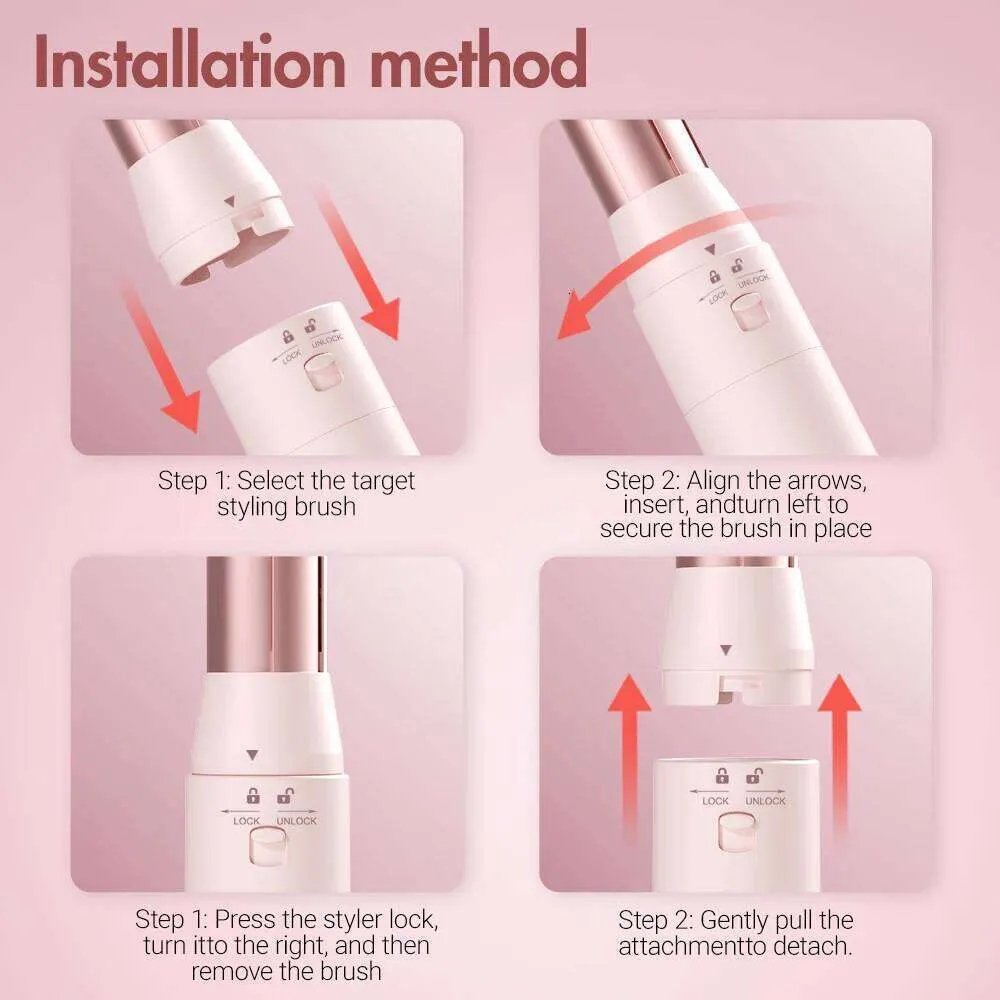 Installation method

LOCK UNLOCK

Step 1: Select the target styling brush

LOCK UNLOCK

Step 2: Align the arrows, insert, andturn left to secure the brush in place

LOCK UNLOCK

Step 1: Press the styler lock, turn itto the right, and then remove the brush

LOCK UNLOCK

Step 2: Gently pull the attachmentto detach.