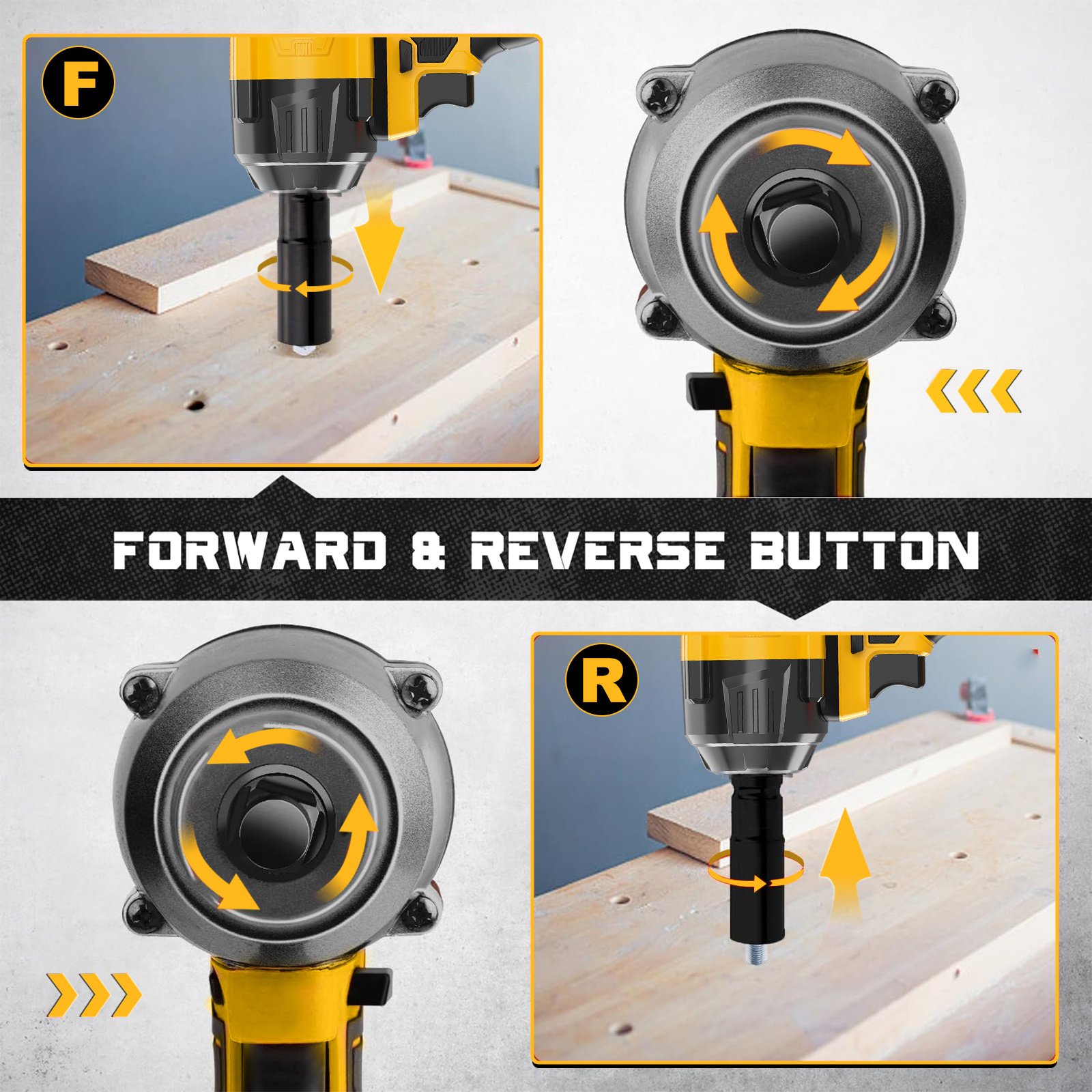 F

FORWARD & REVERSE BUTTON

R