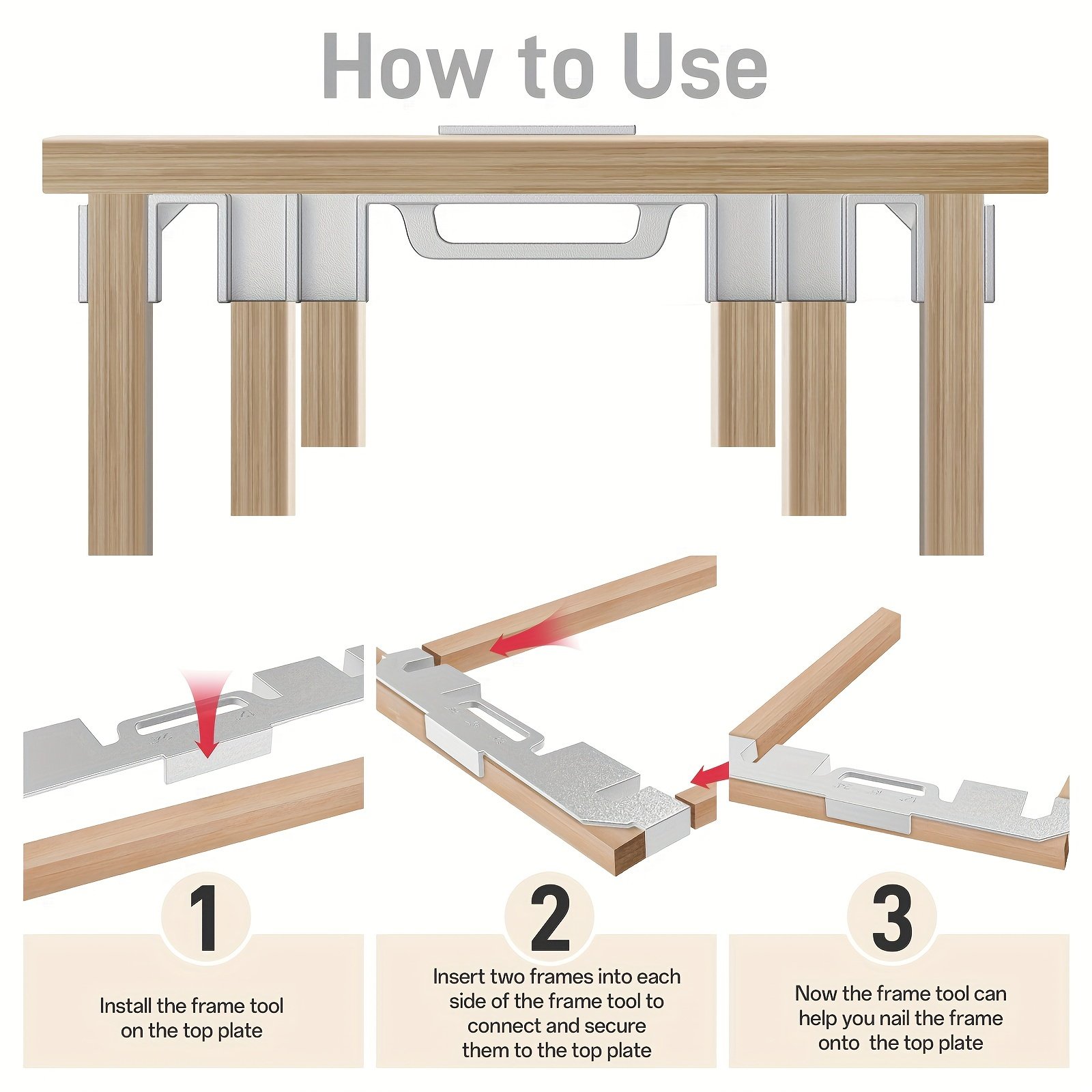 How to Use

1

Install the frame tool on the top plate

2

Insert two frames into each side of the frame tool to connect and secure them to the top plate

3

Now the frame tool can help you nail the frame onto the top plate