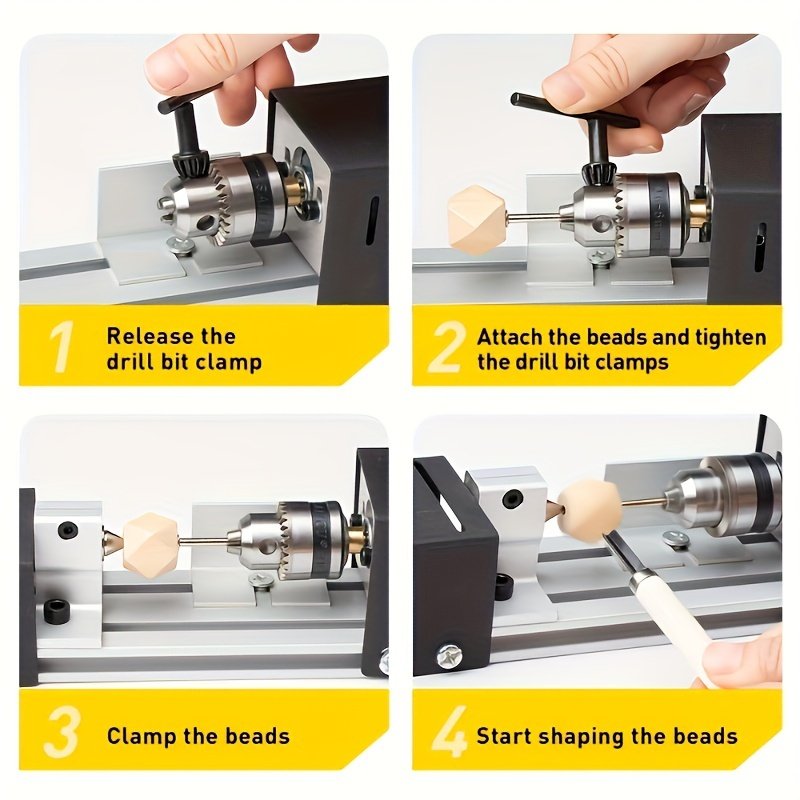 1 Release the drill bit clamp

2 Attach the beads and tighten the drill bit clamps

3 Clamp the beads

4 Start shaping the beads