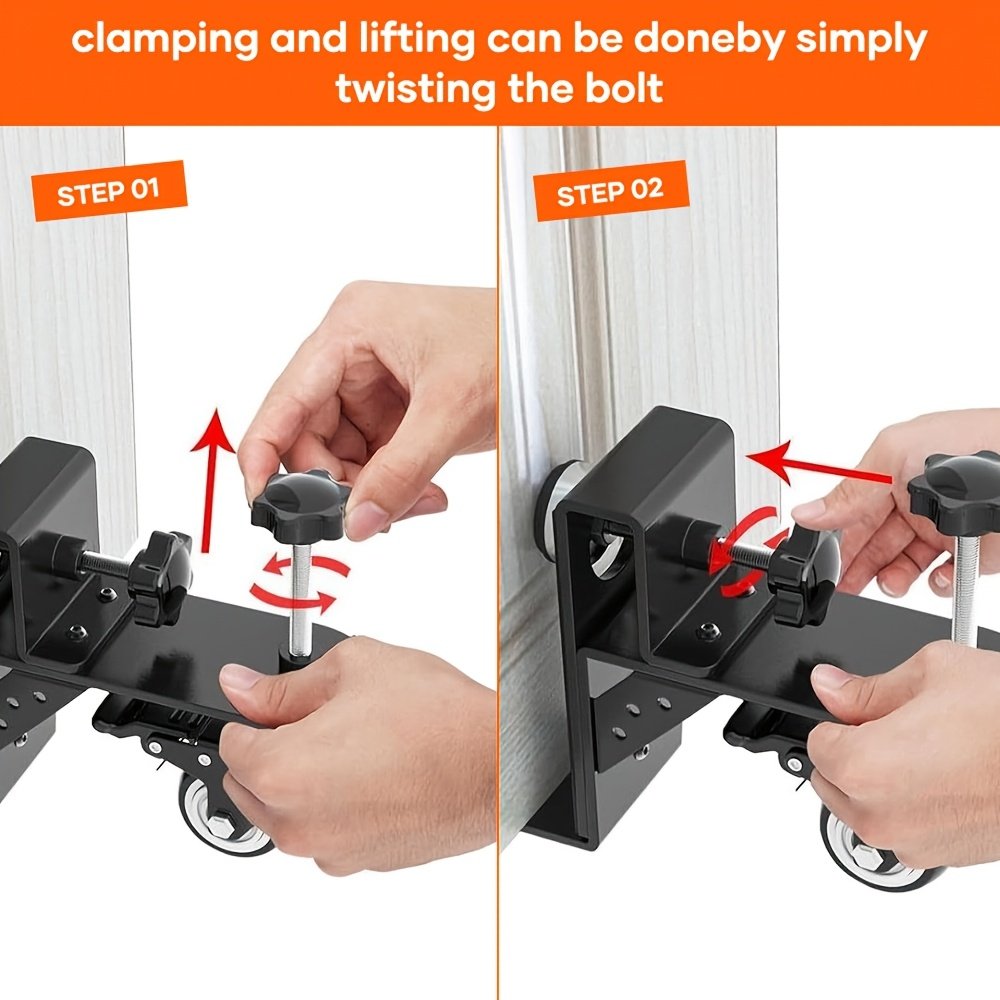 clamping and lifting can be doneby simply twisting the bolt

STEP 01

STEP 02