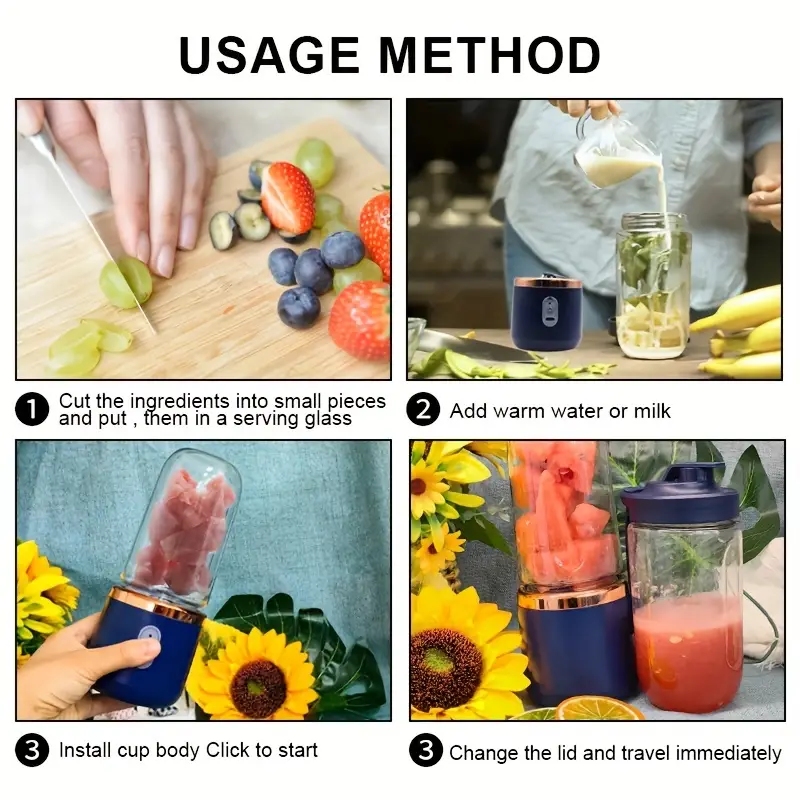 USAGE METHOD

1 Cut the ingredients into small pieces and put , them in a serving glass

2 Add warm water or milk

3 Install cup body Click to start

3 Change the lid and travel immediately